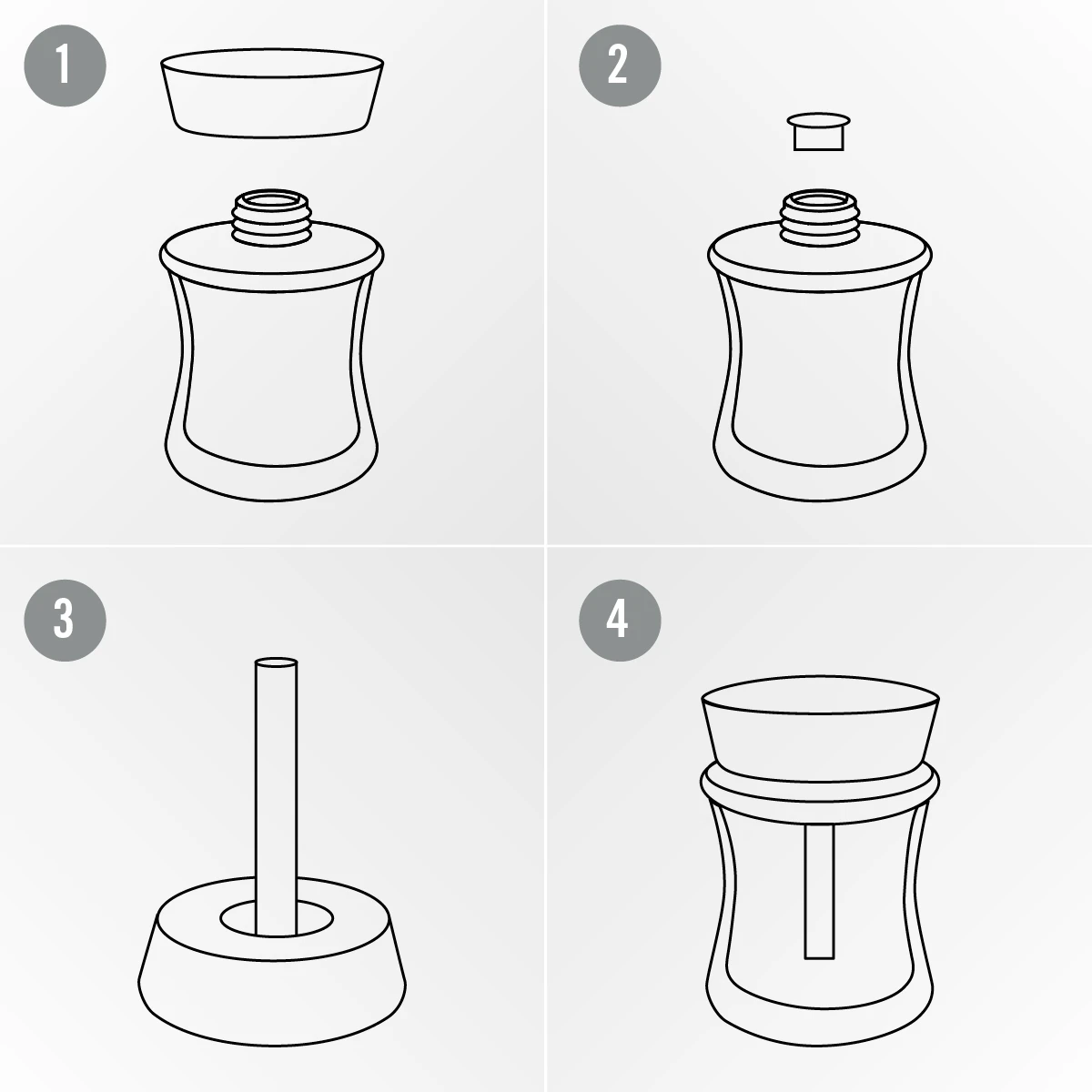 1

2

3

4